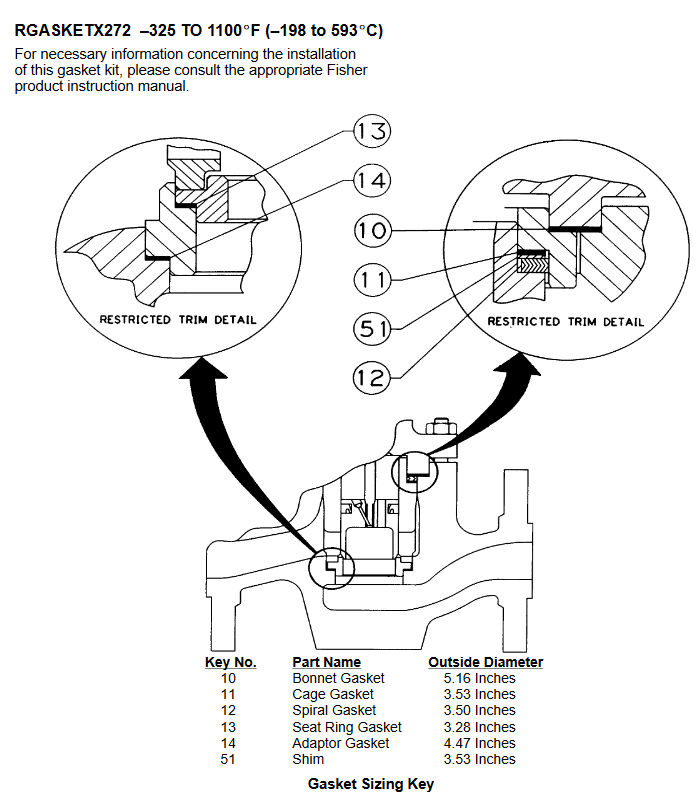 RGASKETX272 –325 TO 1100°F (–198 to 593°C)

For necessary information concerning the installation of this gasket kit, please consult the appropriate Fisher product instruction manual.

13

14

RESTRICTED TRIM DETAIL

10

11

51

12

RESTRICTED TRIM DETAIL

| Key No. | Part Name | Outside Diameter |
|---|---|---|
| 10 | Bonnet Gasket | 5.16 Inches |
| 11 | Cage Gasket | 3.53 Inches |
| 12 | Spiral Gasket | 3.50 Inches |
| 13 | Seat Ring Gasket | 3.28 Inches |
| 14 | Adaptor Gasket | 4.47 Inches |
| 51 | Shim | 3.53 Inches |

Gasket Sizing Key